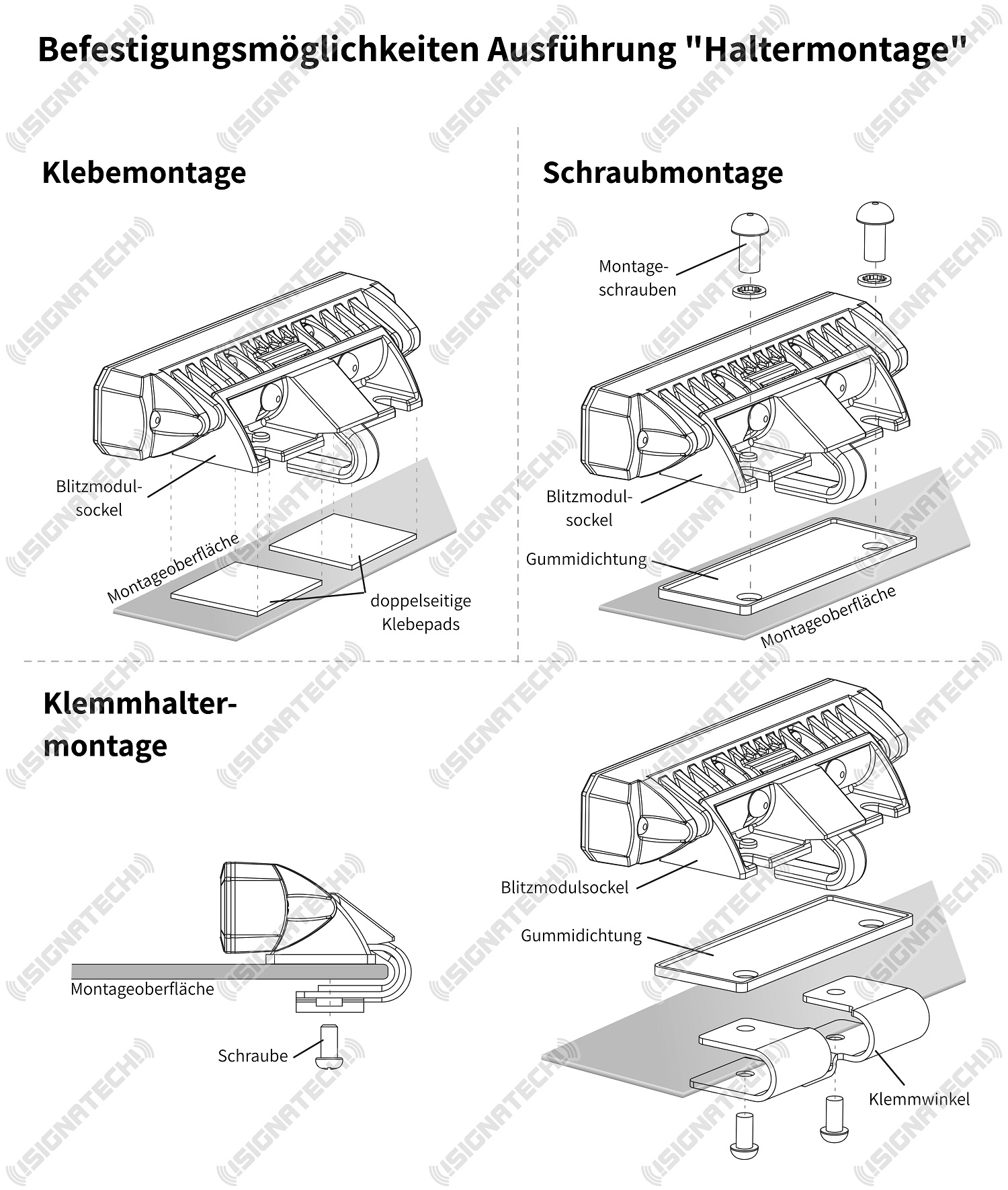 Befestigungsmöglichkeiten Ausführung "Haltermontage"

Klebemontage

Blitzmodulsockel

Montageoberfläche

doppelseitige Klebepads

Schraubmontage

Montageschrauben

Blitzmodulsockel

Gummidichtung

Montageoberfläche

Klemmhaltermontage

Montageoberfläche

Schraube

Blitzmodulsockel

Gummidichtung

Klemmwinkel

SIGNATECH